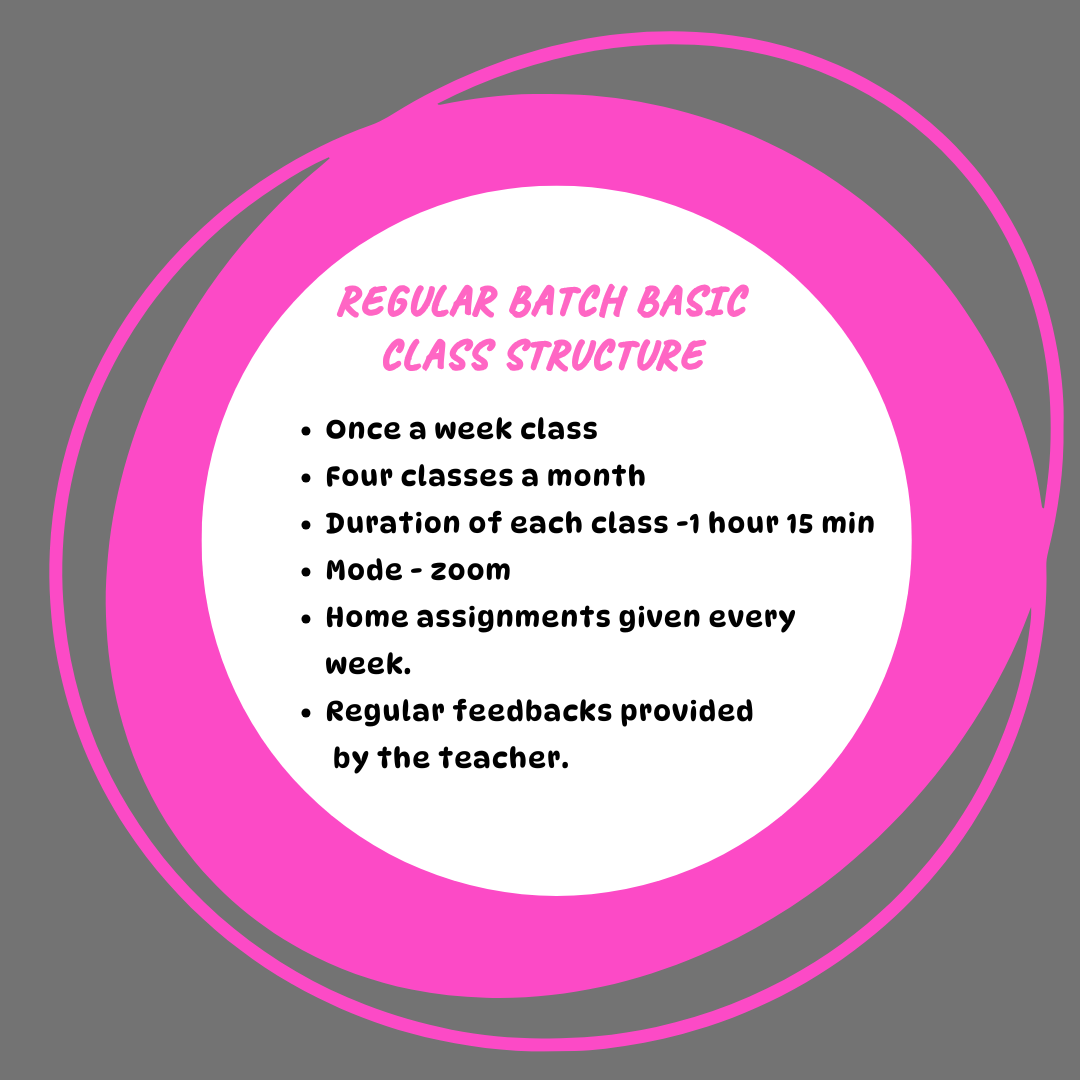 REGULAR BATCH BASIC CLASS STRUCTURE

• Once a week class
• Four classes a month
• Duration of each class -1 hour 15 min
• Mode - zoom
• Home assignments given every week.
• Regular feedbacks provided by the teacher.